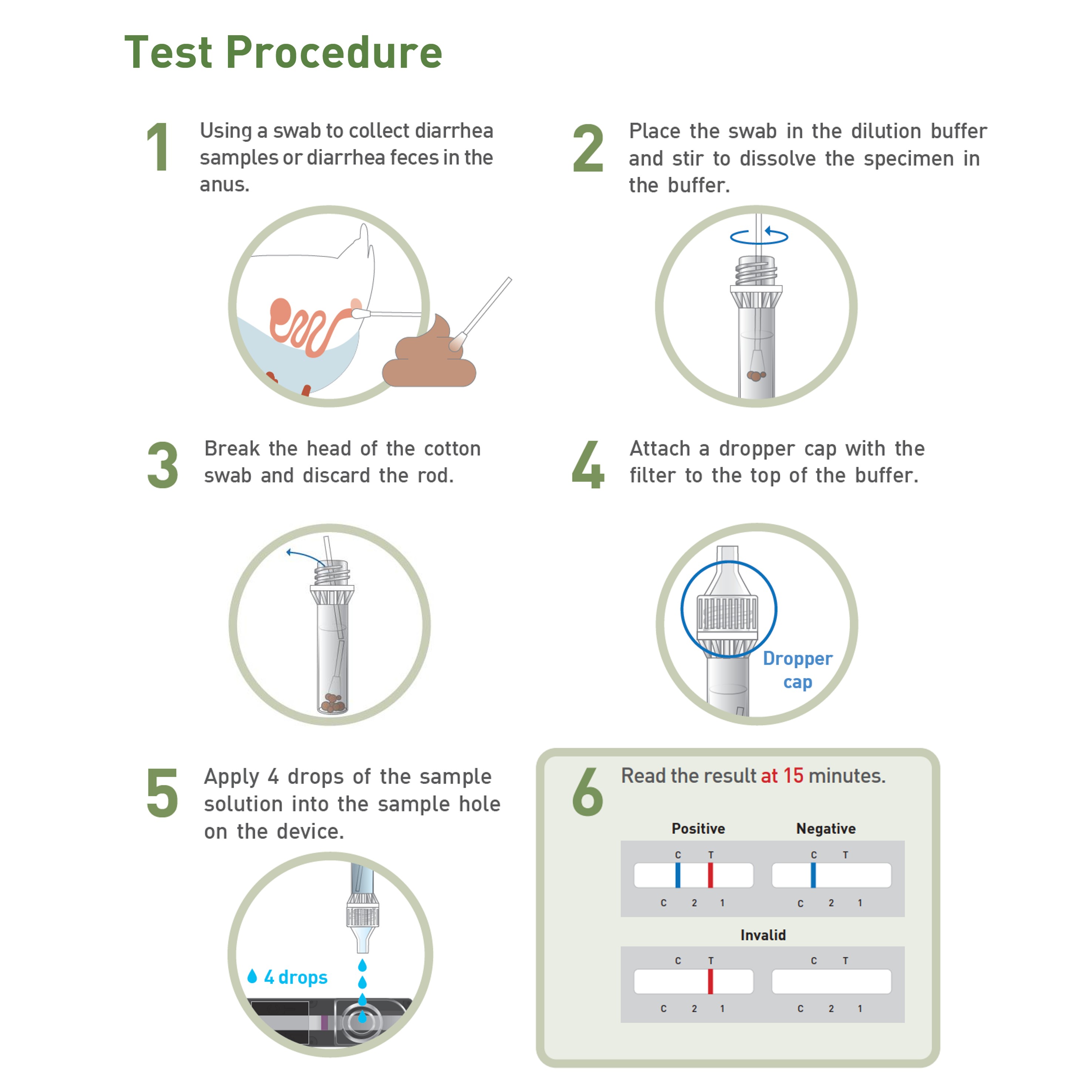 Test Procedure

1 Using a swab to collect diarrhea samples or diarrhea feces in the anus.

2 Place the swab in the dilution buffer and stir to dissolve the specimen in the buffer.

3 Break the head of the cotton swab and discard the rod.

4 Attach a dropper cap with the filter to the top of the buffer.

Dropper cap

5 Apply 4 drops of the sample solution into the sample hole on the device.

4 drops

6 Read the result at 15 minutes.

Positive

C T

C 2 1

Negative

C T

C 2 1

Invalid

C T

C 2 1

C T

C 2 1